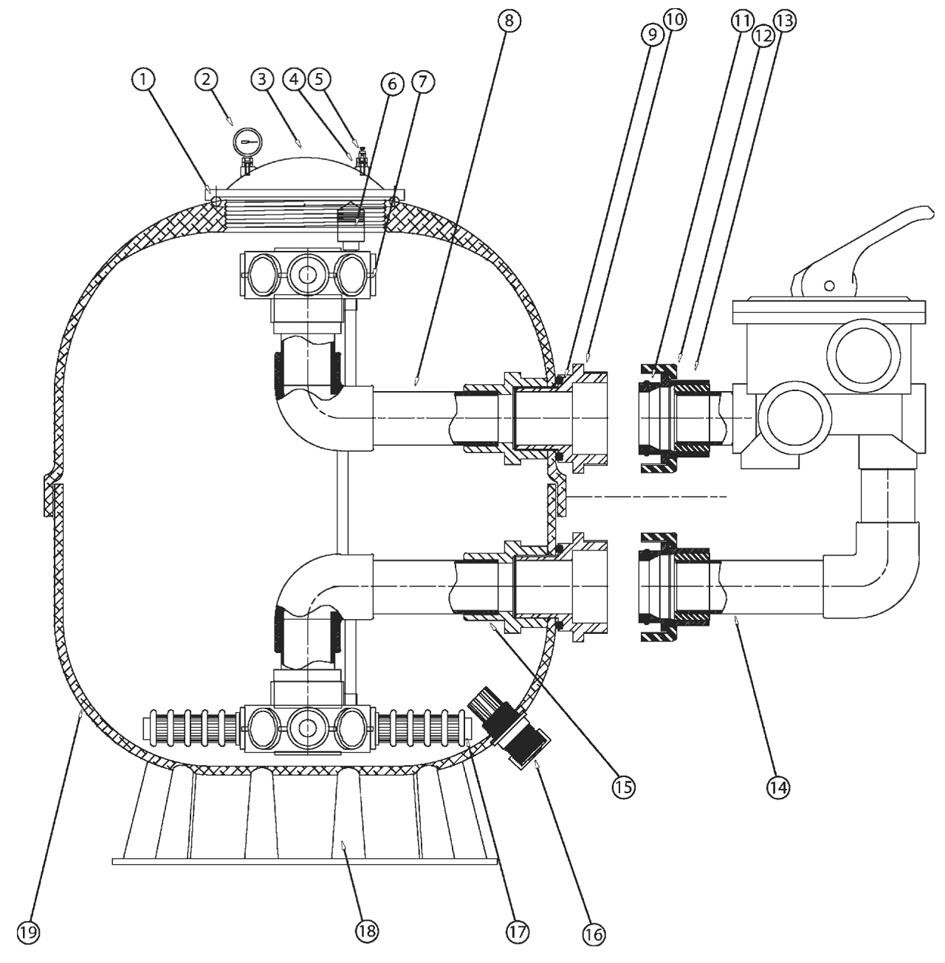 1
2
3
4
5
6
7
8
9
10
11
12
13
14
15
16
17
18
19